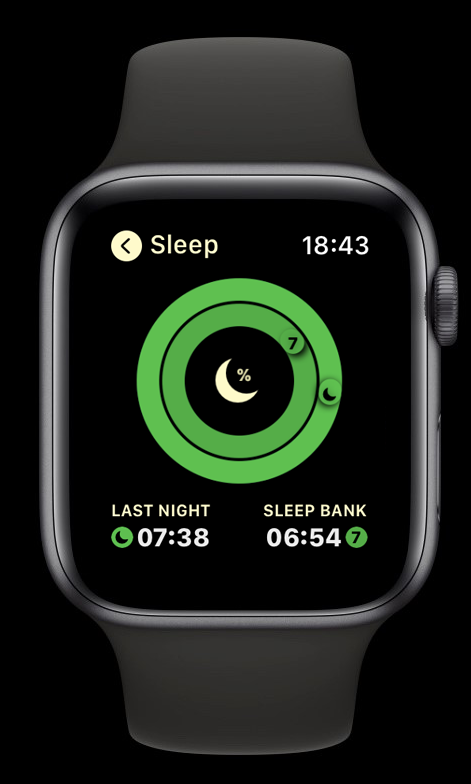 Sleep 18:43

7

%

LAST NIGHT
07:38

SLEEP BANK
06:54 7